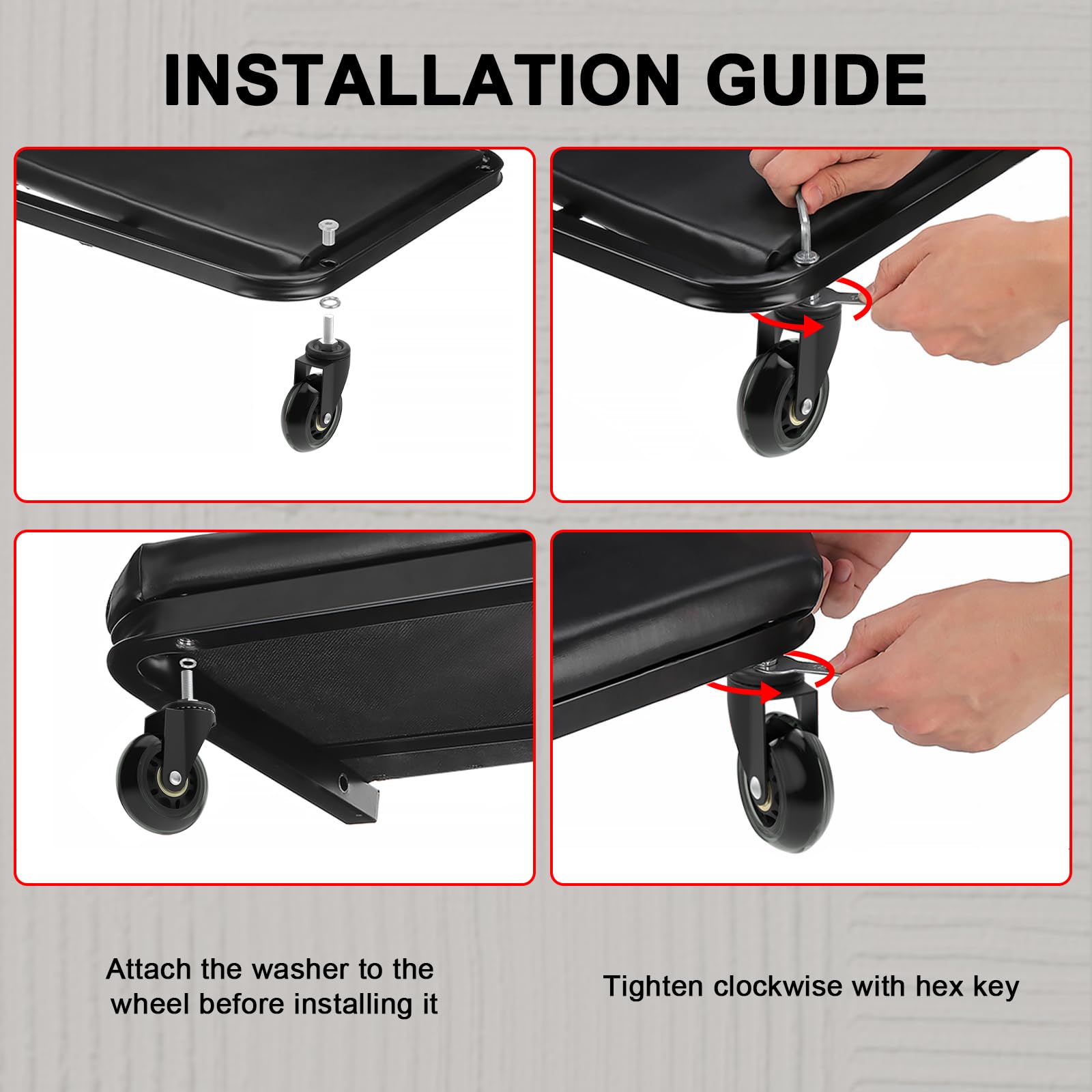 INSTALLATION GUIDE

Attach the washer to the wheel before installing it

Tighten clockwise with hex key