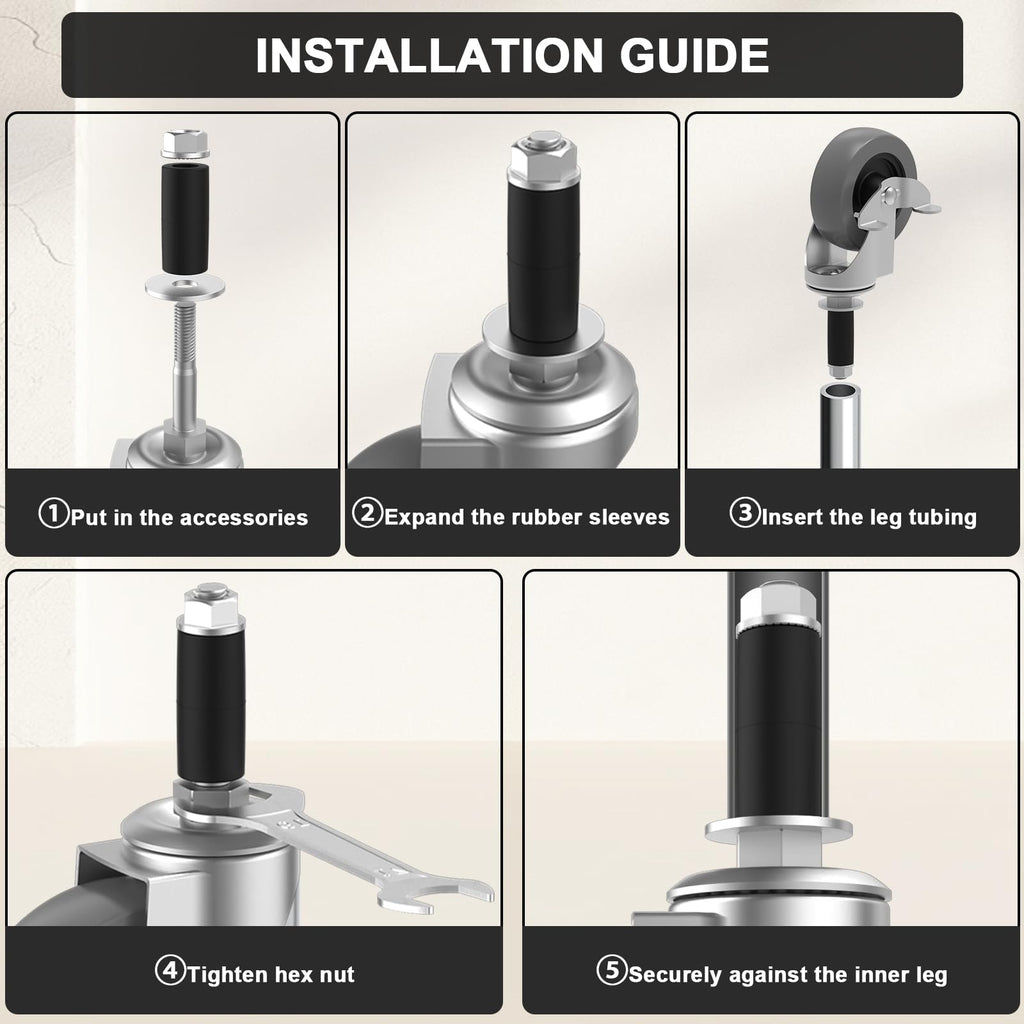 INSTALLATION GUIDE

①Put in the accessories

②Expand the rubber sleeves

③Insert the leg tubing

④Tighten hex nut

⑤Securely against the inner leg