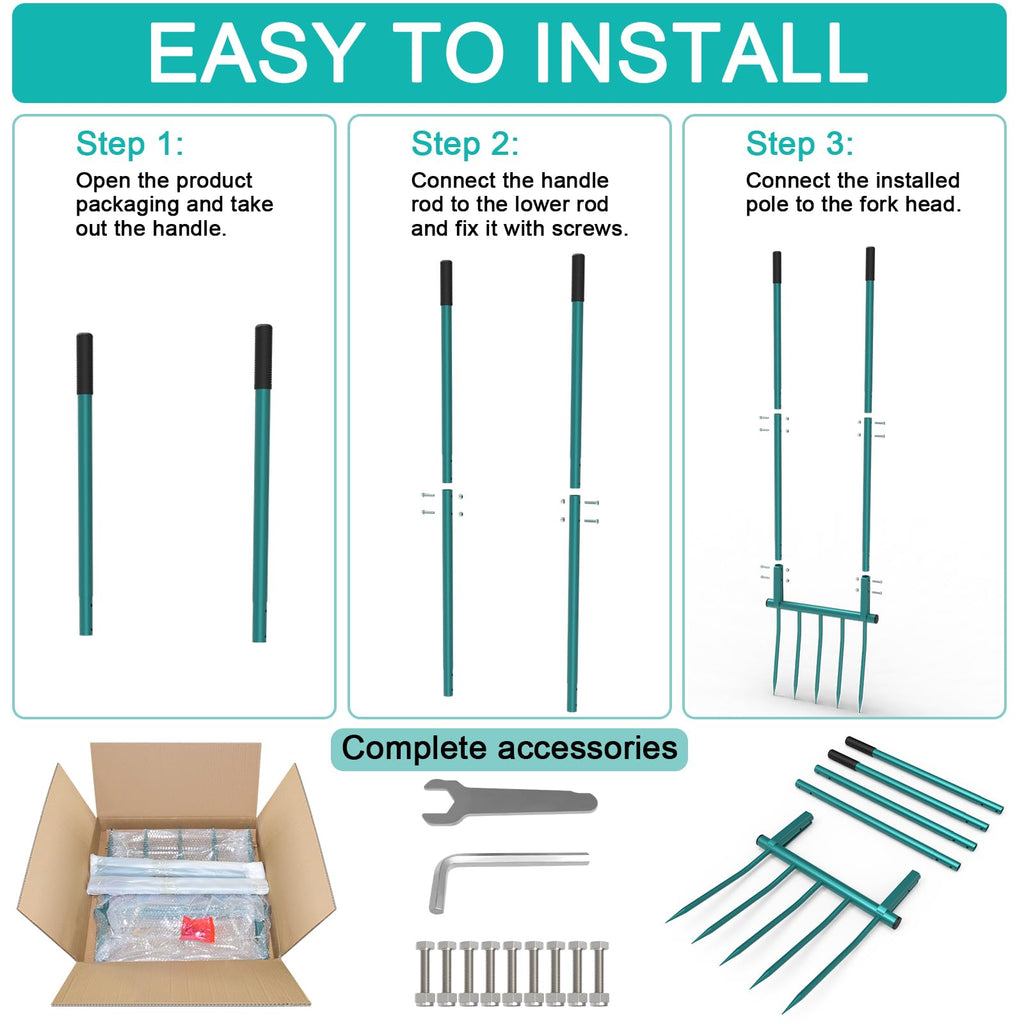 EASY TO INSTALL

Step 1:
Open the product packaging and take out the handle.

Step 2:
Connect the handle rod to the lower rod and fix it with screws.

Step 3:
Connect the installed pole to the fork head.

Complete accessories