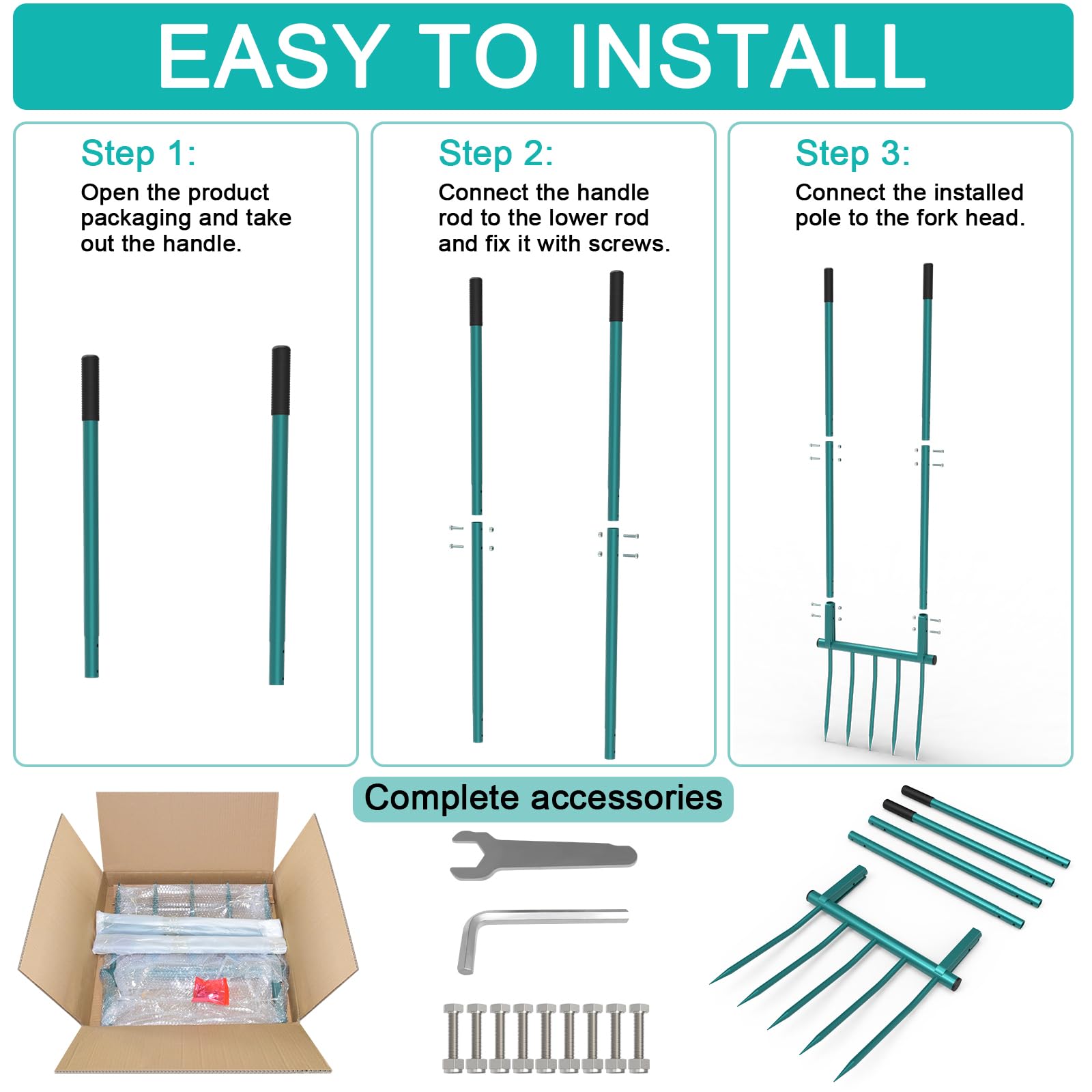 EASY TO INSTALL

Step 1:
Open the product packaging and take out the handle.

Step 2:
Connect the handle rod to the lower rod and fix it with screws.

Step 3:
Connect the installed pole to the fork head.

Complete accessories