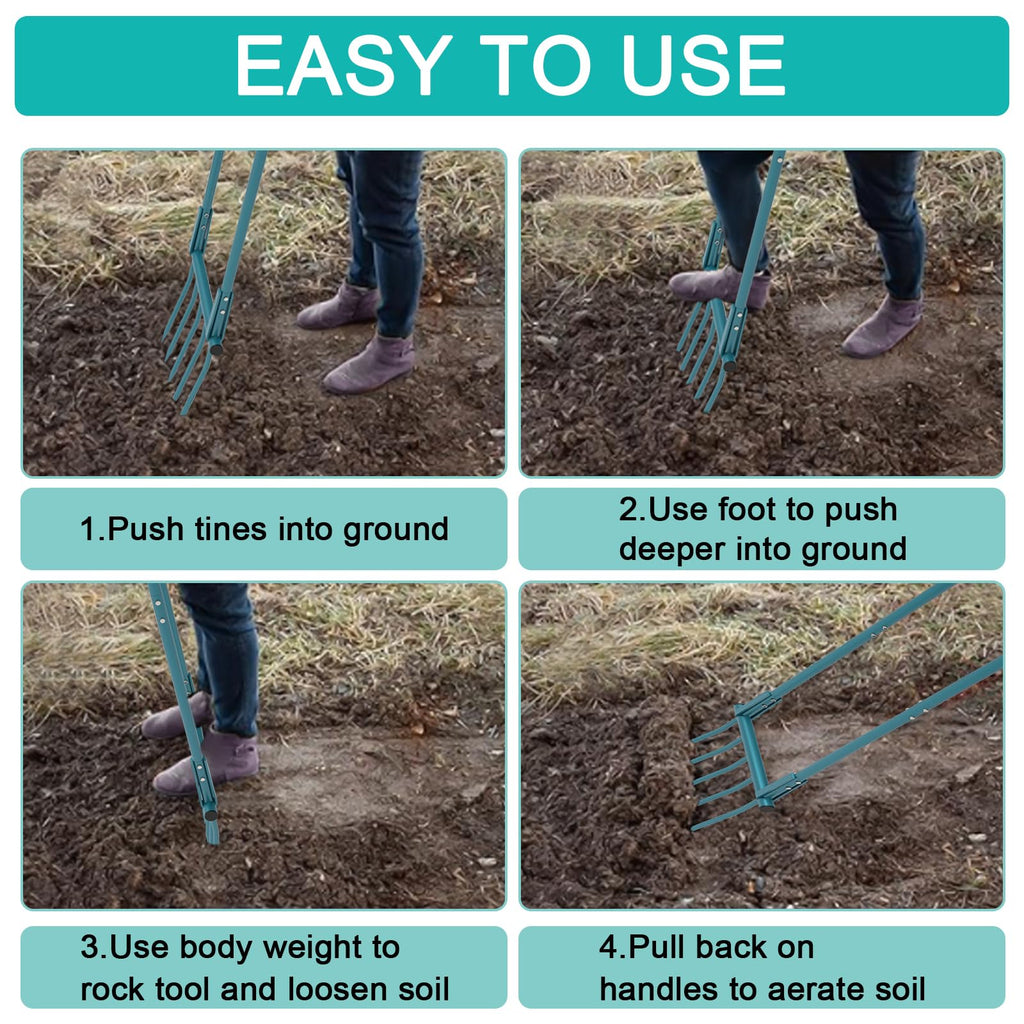 EASY TO USE

1.Push tines into ground

2.Use foot to push deeper into ground

3.Use body weight to rock tool and loosen soil

4.Pull back on handles to aerate soil