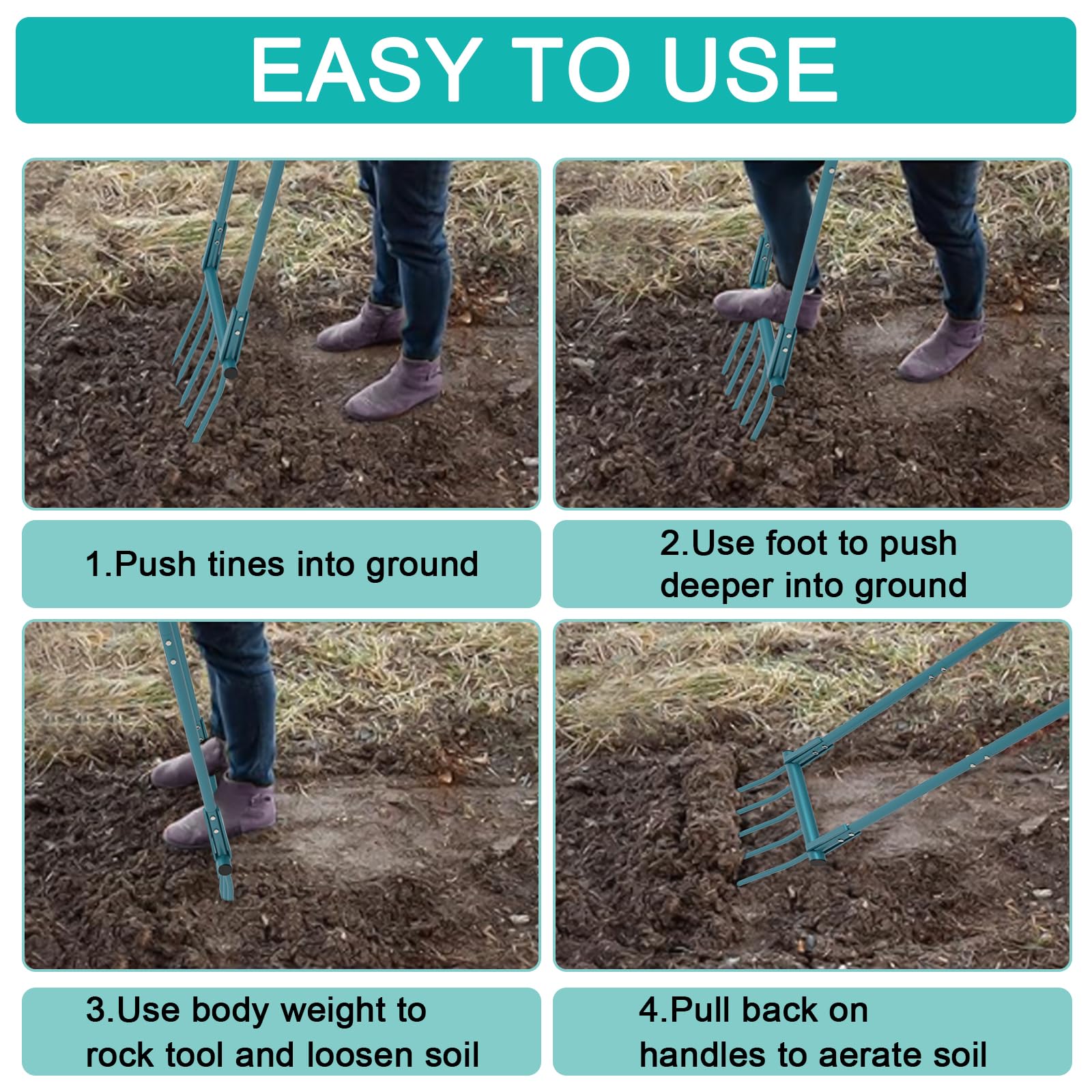 EASY TO USE

1.Push tines into ground

2.Use foot to push deeper into ground

3.Use body weight to rock tool and loosen soil

4.Pull back on handles to aerate soil